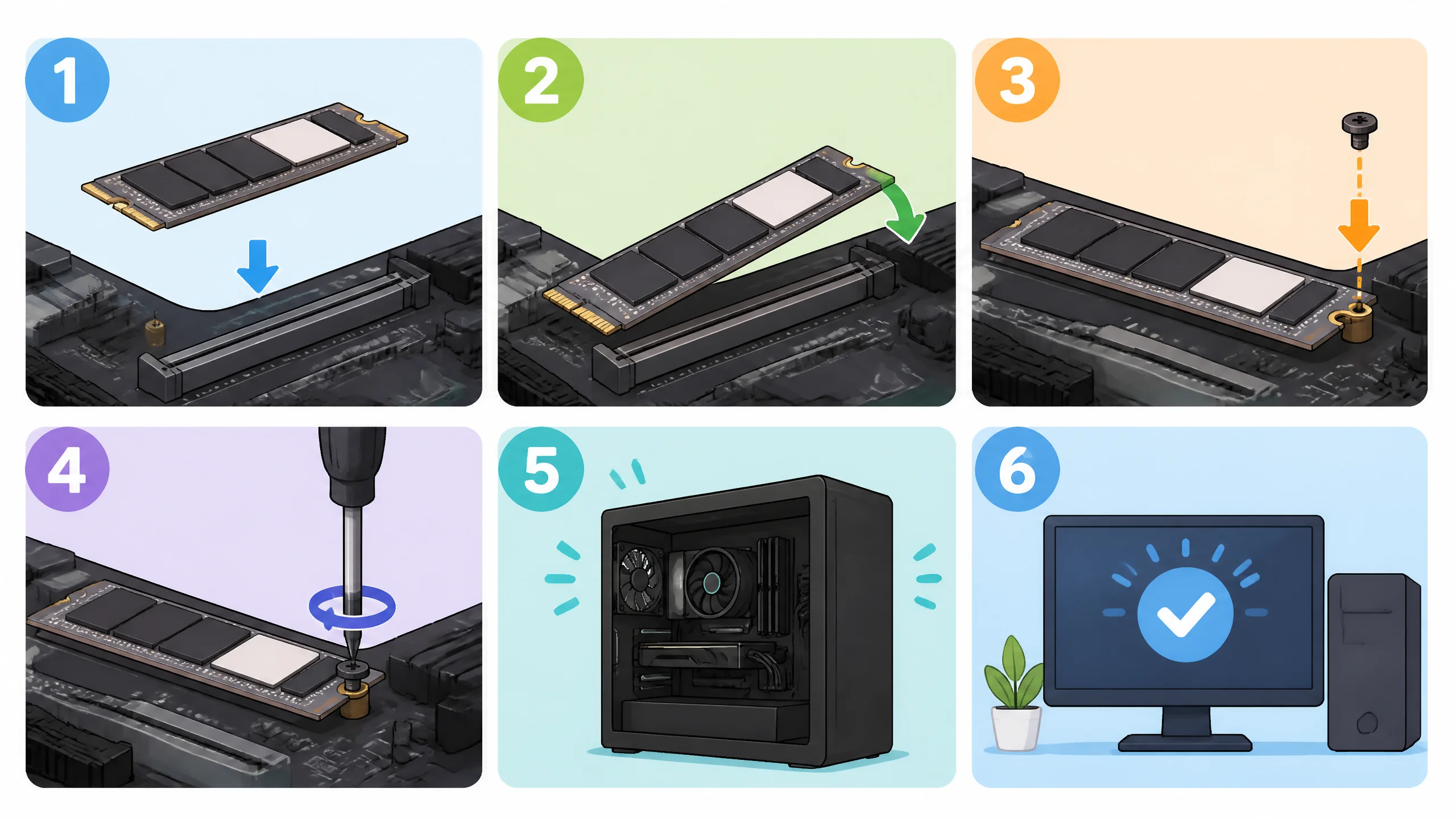 1

2

3

4

5

6