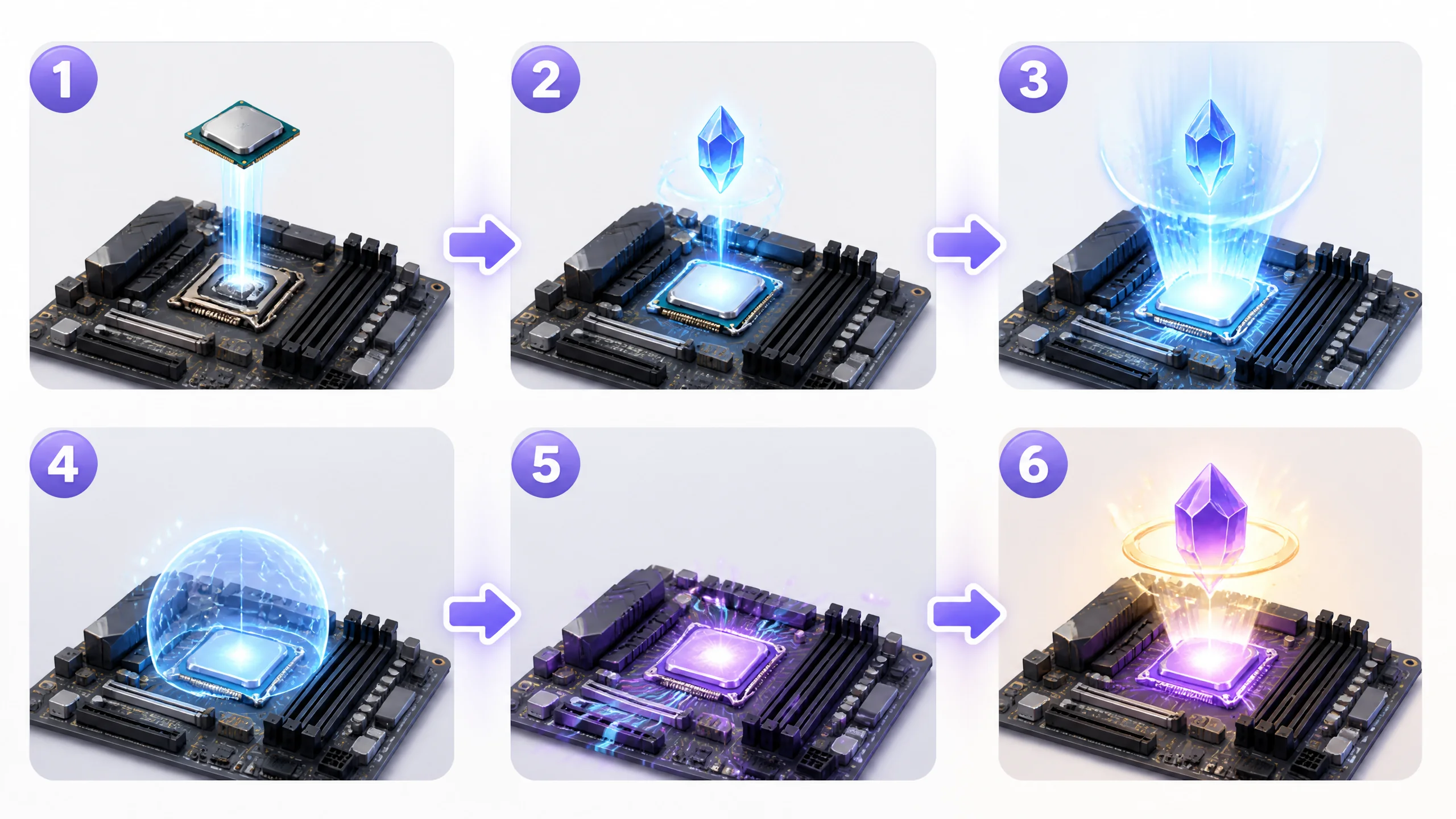 1

2

3

4

5

6