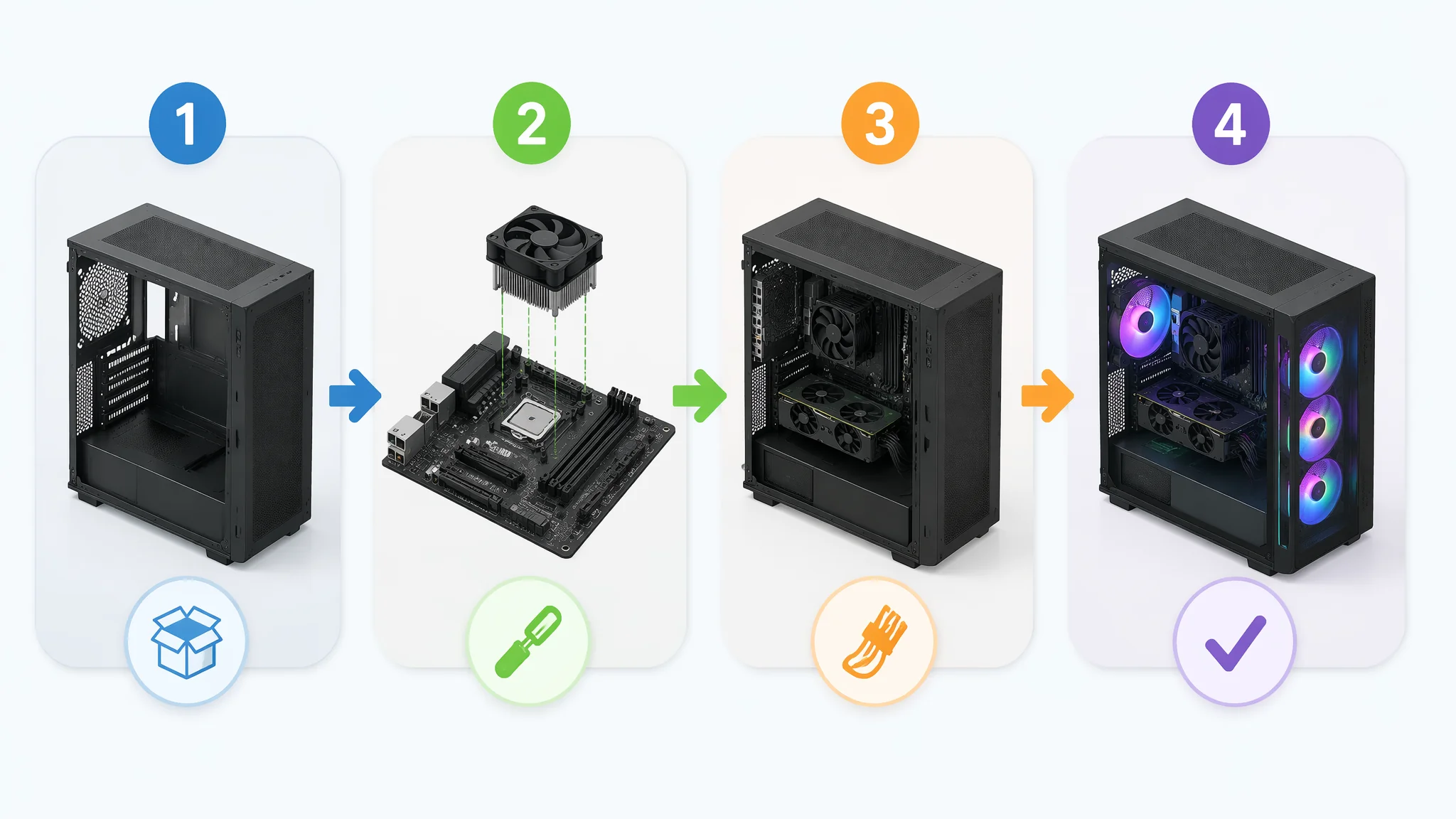 1

2

3

4