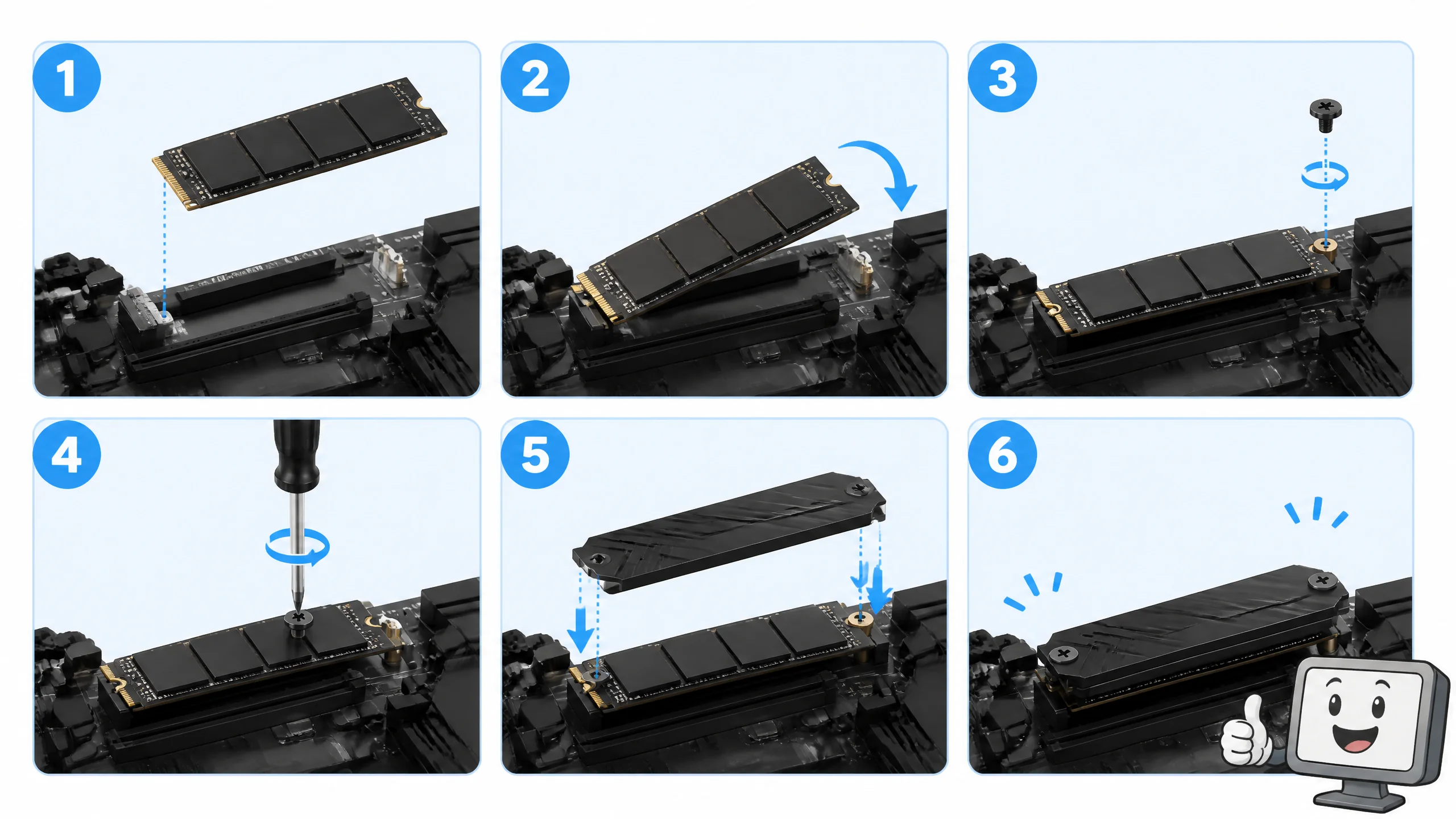 1

2

3

4

5

6