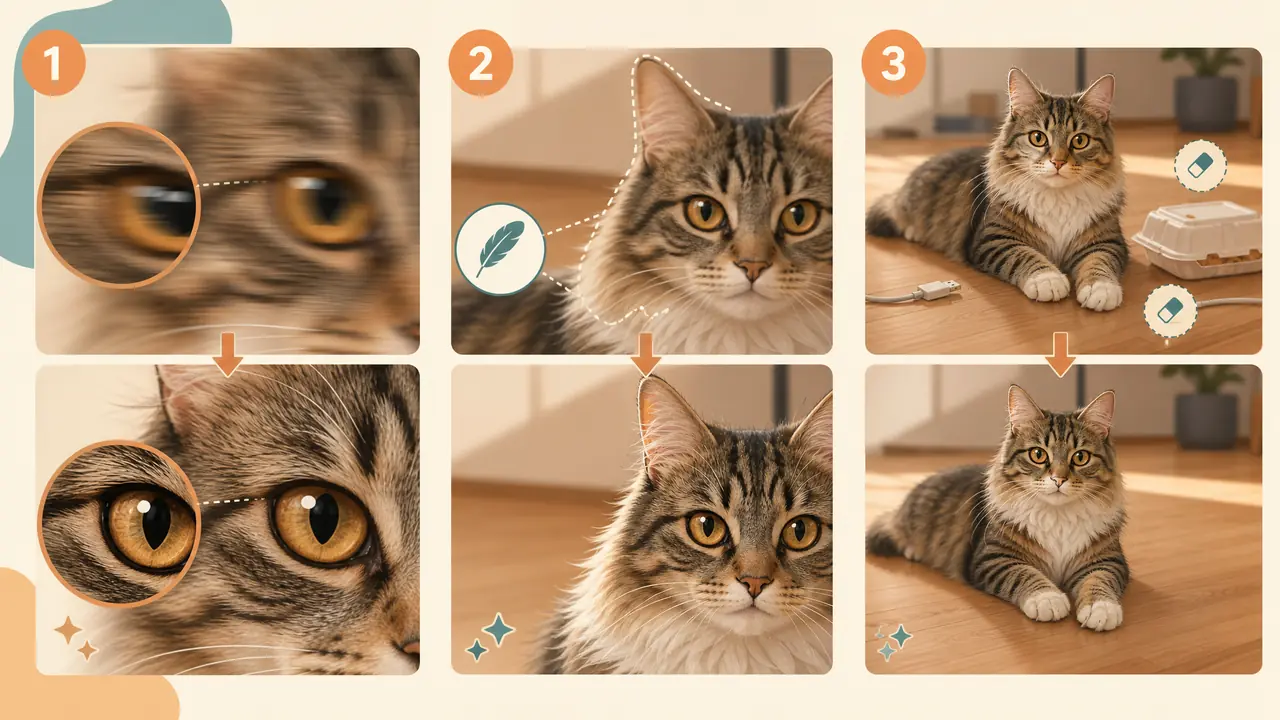 1
2
3